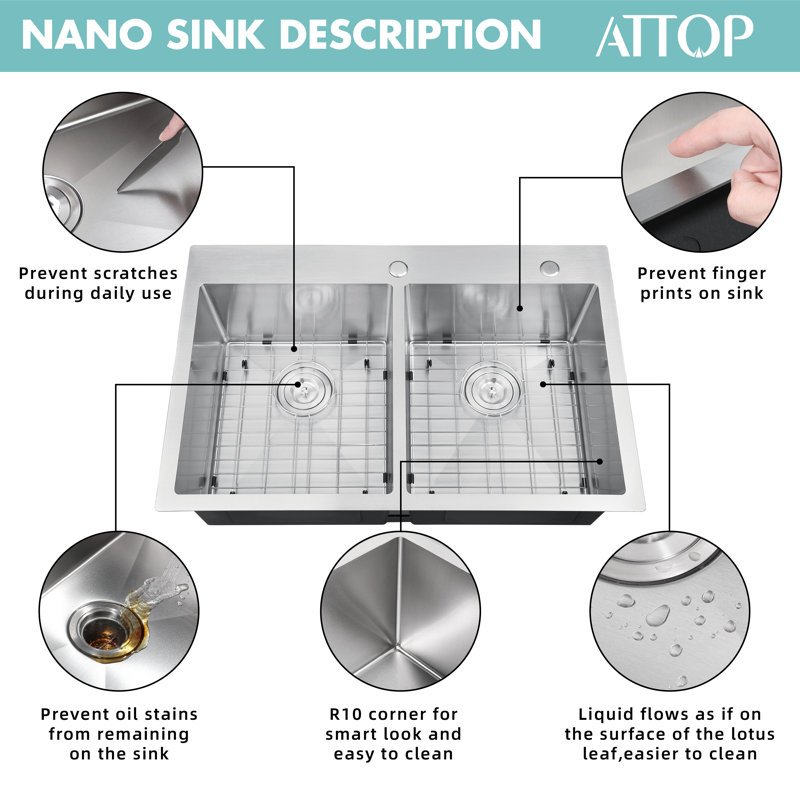 NANO SINK DESCRIPTION

ATTOP

Prevent scratches during daily use

Prevent finger prints on sink

Prevent oil stains from remaining on the sink

R10 corner for smart look and easy to clean

Liquid flows as if on the surface of the lotus leaf,easier to clean